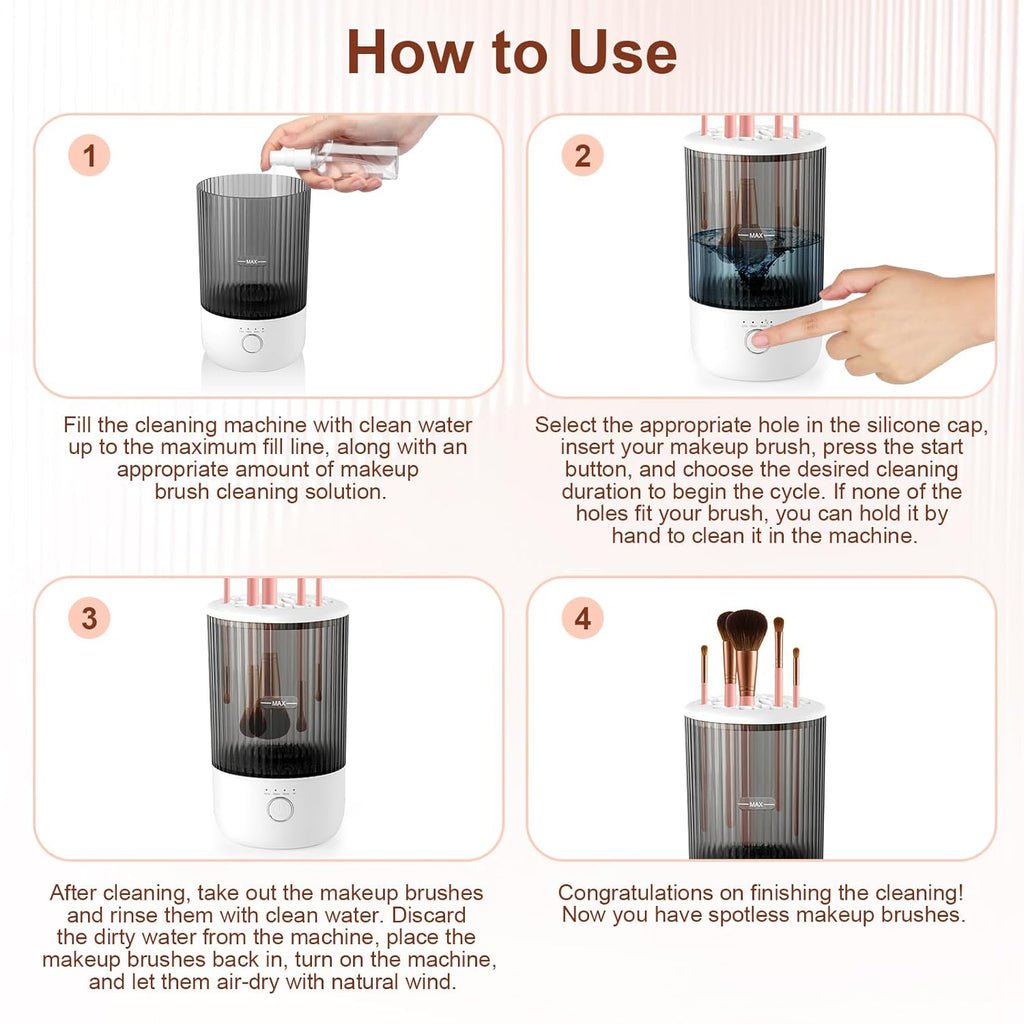 How to Use

1

MAX

Fill the cleaning machine with clean water up to the maximum fill line, along with an appropriate amount of makeup brush cleaning solution.

2

MAX

Select the appropriate hole in the silicone cap, insert your makeup brush, press the start button, and choose the desired cleaning duration to begin the cycle. If none of the holes fit your brush, you can hold it by hand to clean it in the machine.

3

MAX

After cleaning, take out the makeup brushes and rinse them with clean water. Discard the dirty water from the machine, place the makeup brushes back in, turn on the machine, and let them air-dry with natural wind.

4

MAX

Congratulations on finishing the cleaning! Now you have spotless makeup brushes.