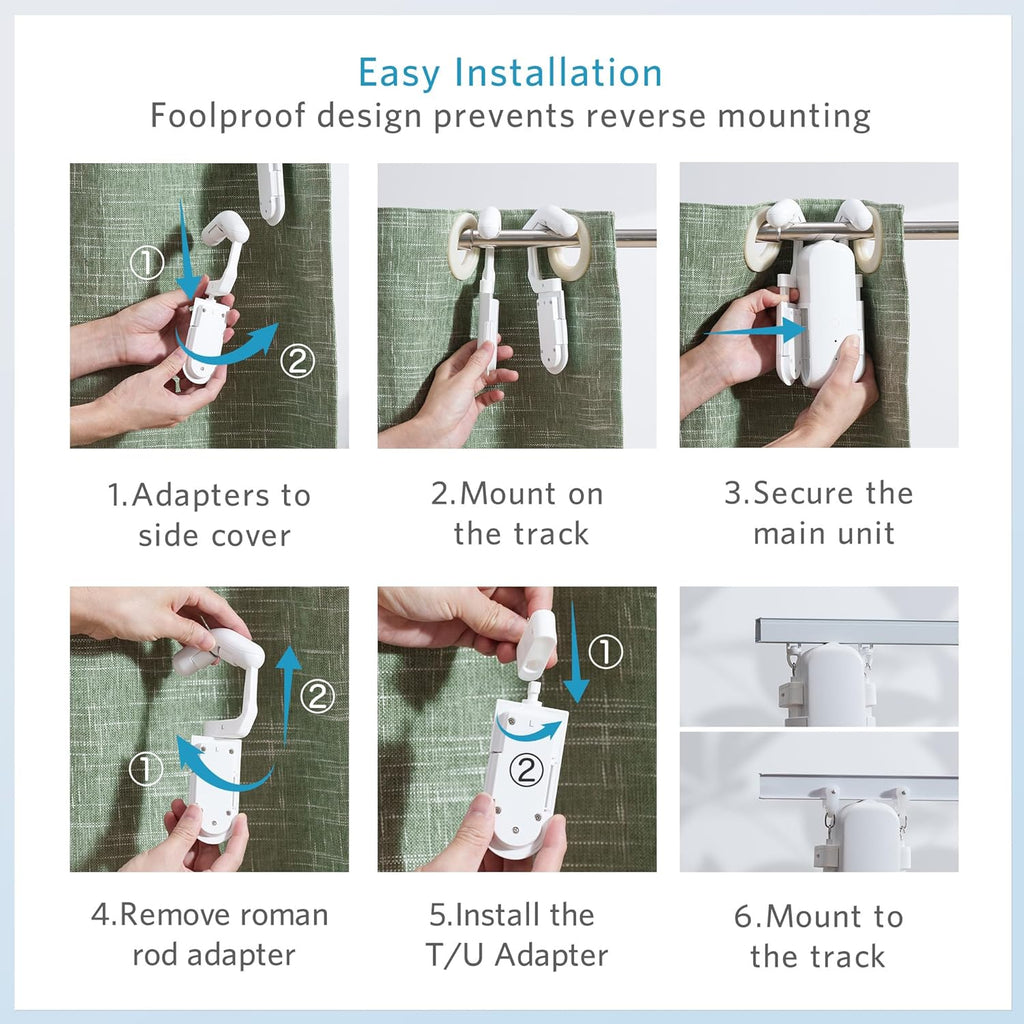 Easy Installation
Foolproof design prevents reverse mounting

①
②

1.Adapters to side cover

2.Mount on the track

3.Secure the main unit

②
①

4.Remove roman rod adapter

①
②

5.Install the T/U Adapter

6.Mount to the track