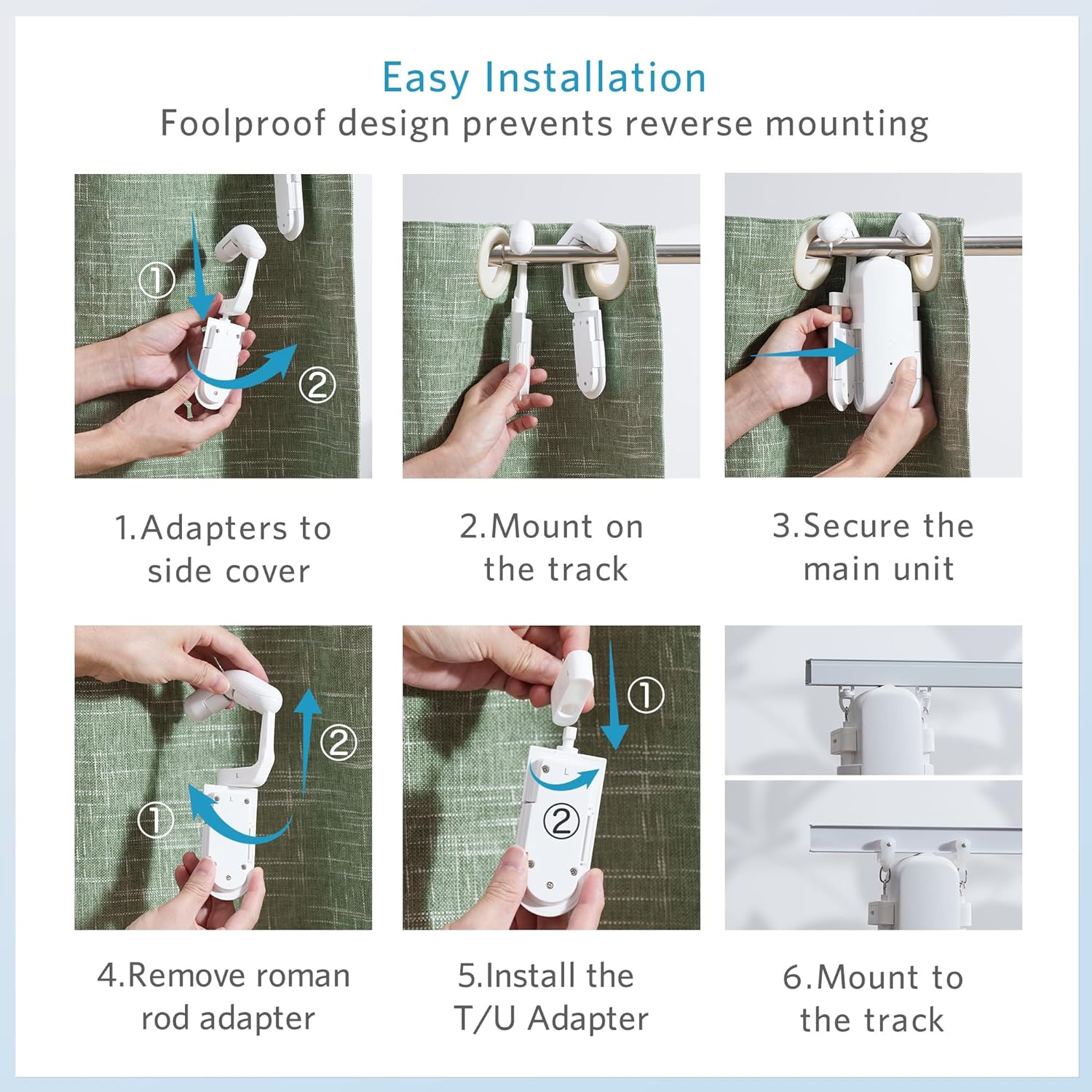 Easy Installation
Foolproof design prevents reverse mounting

①
②

1.Adapters to side cover

2.Mount on the track

3.Secure the main unit

②
①

4.Remove roman rod adapter

①
②

5.Install the T/U Adapter

6.Mount to the track