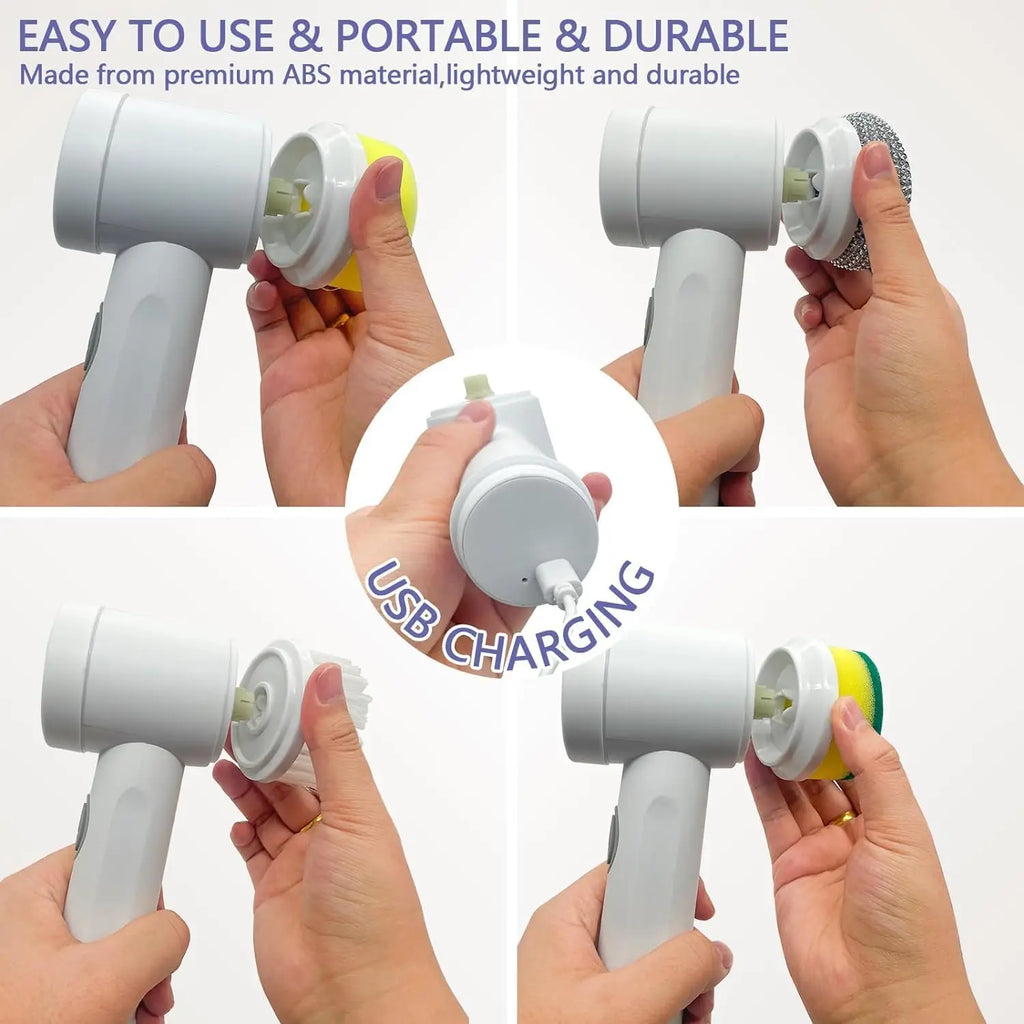 EASY TO USE & PORTABLE & DURABLE
Made from premium ABS material,lightweight and durable

USB CHARGING